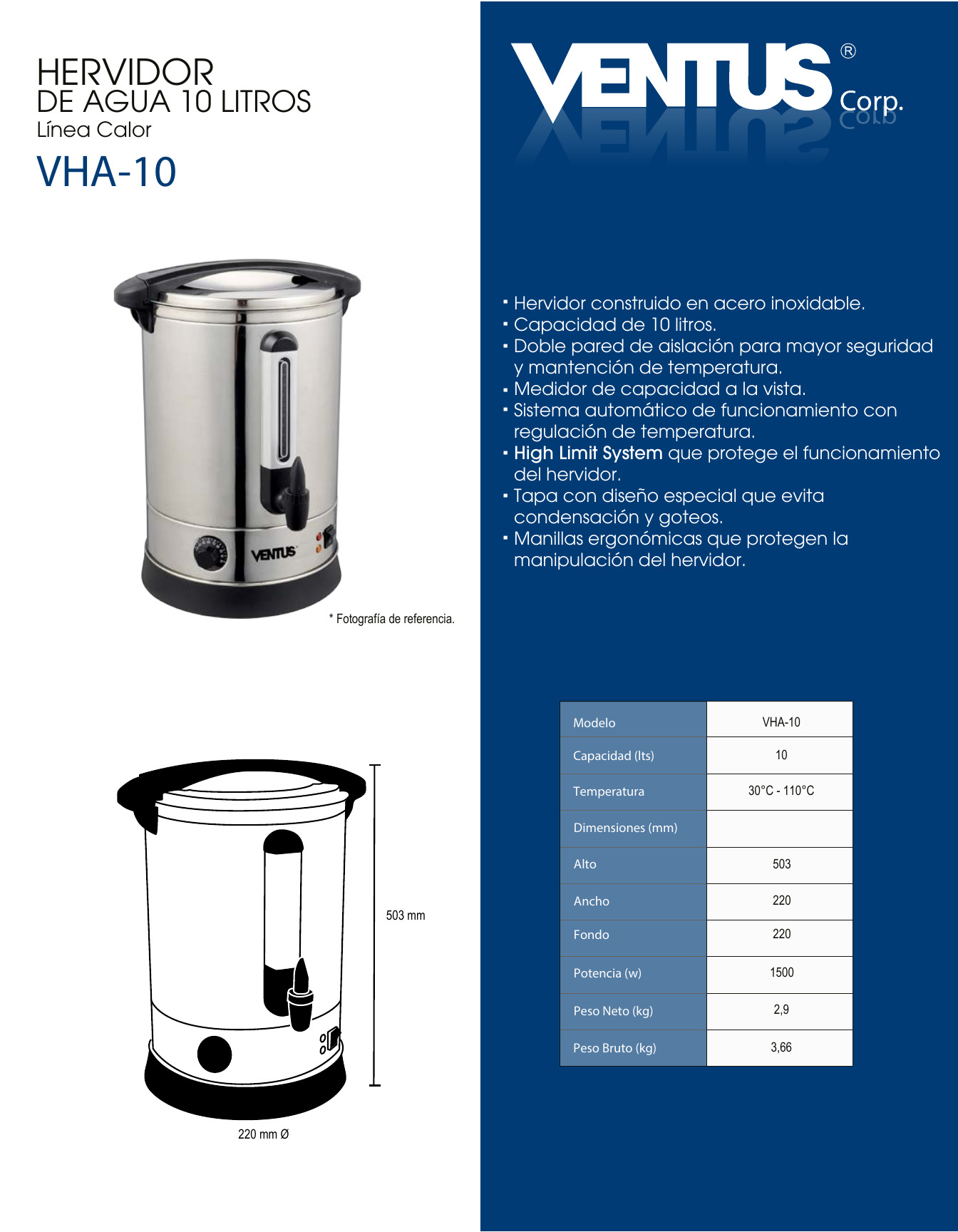 HERVIDOR
DE AGUA 10 LITROS
Línea Calor

VHA-10

VENTUS
* Fotografía de referencia.

503 mm

220 mm Ø

VENTUS® Corp.

▪ Hervidor construido en acero inoxidable.
▪ Capacidad de 10 litros.
▪ Doble pared de aislación para mayor seguridad y mantención de temperatura.
▪ Medidor de capacidad a la vista.
▪ Sistema automático de funcionamiento con regulación de temperatura.
▪ High Limit System que protege el funcionamiento del hervidor.
▪ Tapa con diseño especial que evita condensación y goteos.
▪ Manillas ergonómicas que protegen la manipulación del hervidor.

| Modelo | VHA-10 |
|---|---|
| Capacidad (lts) | 10 |
| Temperatura | 30°C - 110°C |
| Dimensiones (mm) | |
| Alto | 503 |
| Ancho | 220 |
| Fondo | 220 |
| Potencia (w) | 1500 |
| Peso Neto (kg) | 2,9 |
| Peso Bruto (kg) | 3,66 |