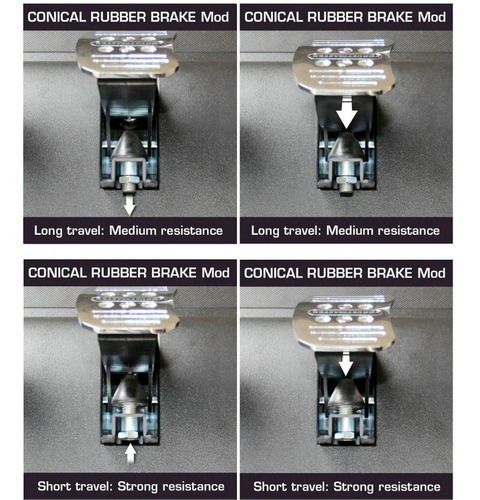 CONICAL RUBBER BRAKE Mod

Long travel: Medium resistance

CONICAL RUBBER BRAKE Mod

Long travel: Medium resistance

CONICAL RUBBER BRAKE Mod

Short travel: Strong resistance

CONICAL RUBBER BRAKE Mod

Short travel: Strong resistance