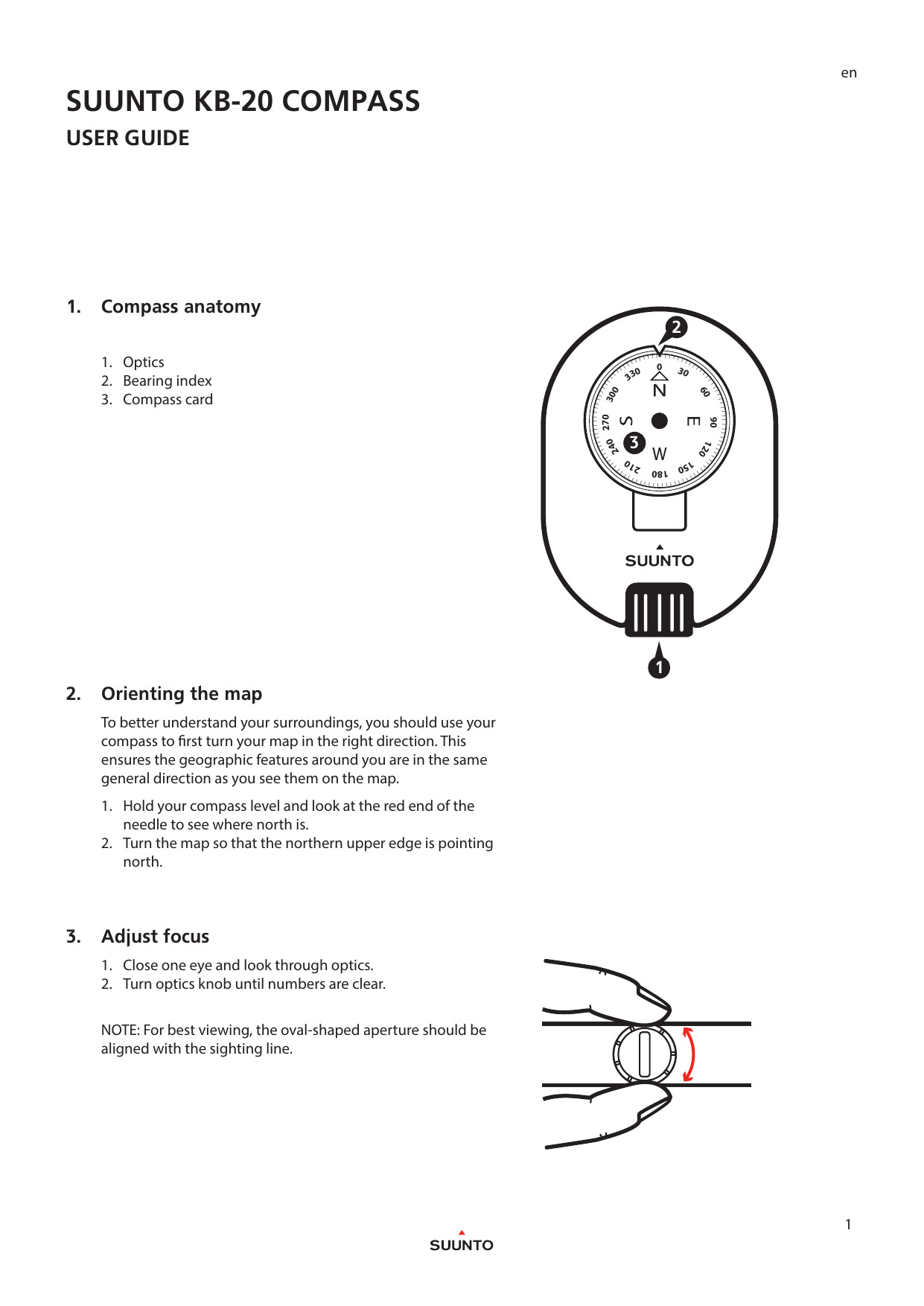 en

SUUNTO KB-20 COMPASS

USER GUIDE

1. Compass anatomy

1. Optics
2. Bearing index
3. Compass card

2

0 30 60 90 120 150 180 210 240 270 300 330

N E W S

3

SUUNTO

1

2. Orienting the map

To better understand your surroundings, you should use your compass to first turn your map in the right direction. This ensures the geographic features around you are in the same general direction as you see them on the map.

1. Hold your compass level and look at the red end of the needle to see where north is.
2. Turn the map so that the northern upper edge is pointing north.

3. Adjust focus

1. Close one eye and look through optics.
2. Turn optics knob until numbers are clear.

NOTE: For best viewing, the oval-shaped aperture should be aligned with the sighting line.

1

SUUNTO